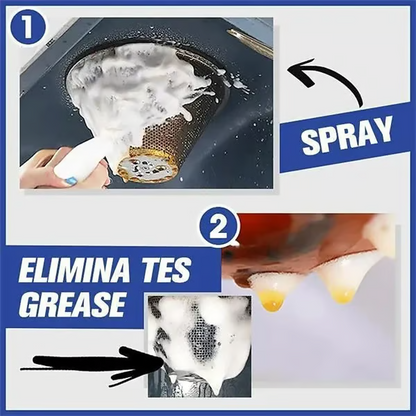 1

SPRAY

2

ELIMINA TES GREASE