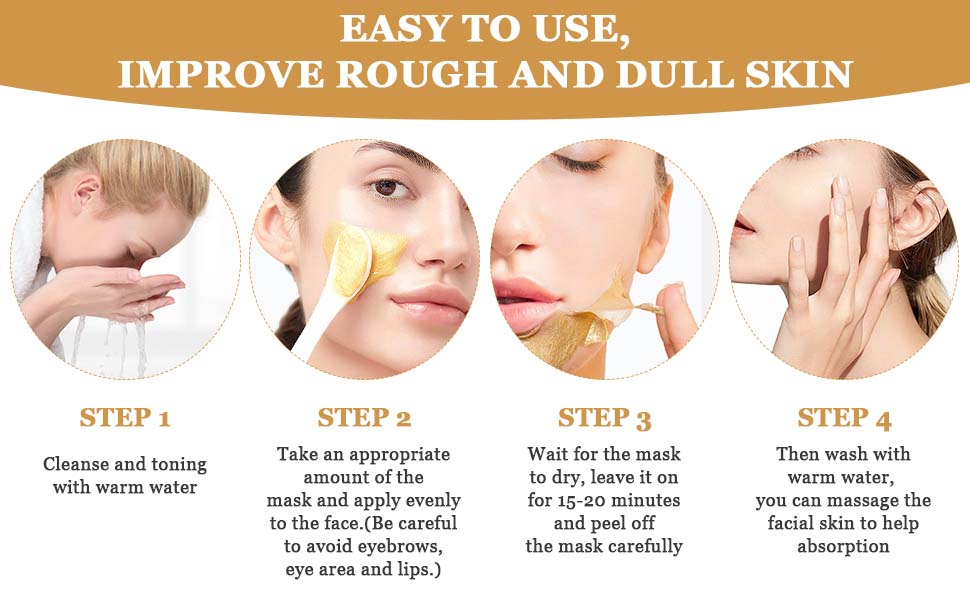 EASY TO USE,
IMPROVE ROUGH AND DULL SKIN

STEP 1

Cleanse and toning with warm water

STEP 2

Take an appropriate amount of the mask and apply evenly to the face.(Be careful to avoid eyebrows, eye area and lips.)

STEP 3

Wait for the mask to dry, leave it on for 15-20 minutes and peel off the mask carefully

STEP 4

Then wash with warm water, you can massage the facial skin to help absorption