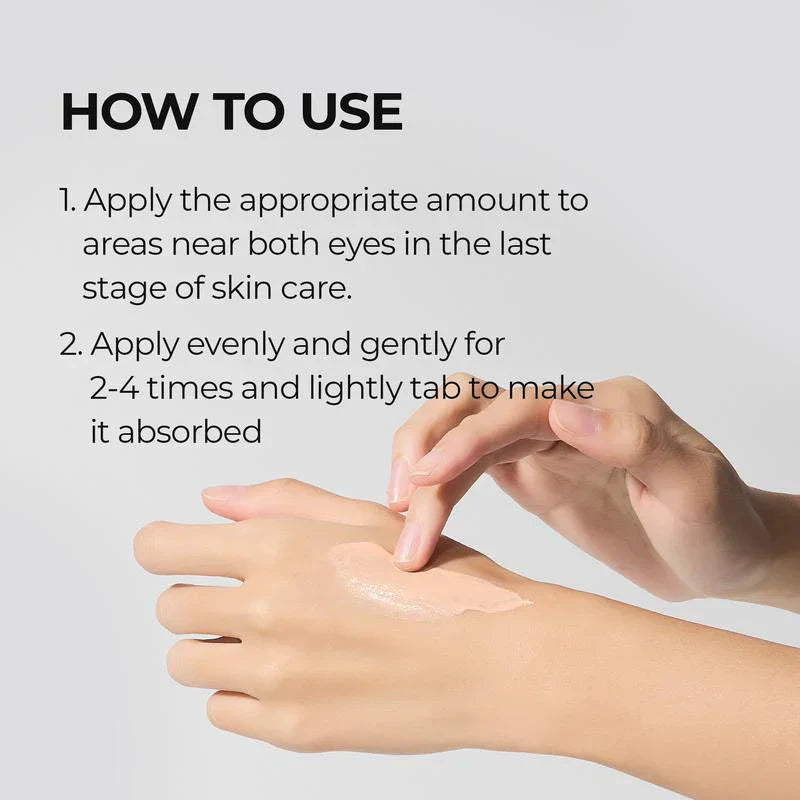 HOW TO USE

1. Apply the appropriate amount to areas near both eyes in the last stage of skin care.

2. Apply evenly and gently for 2-4 times and lightly tab to make it absorbed